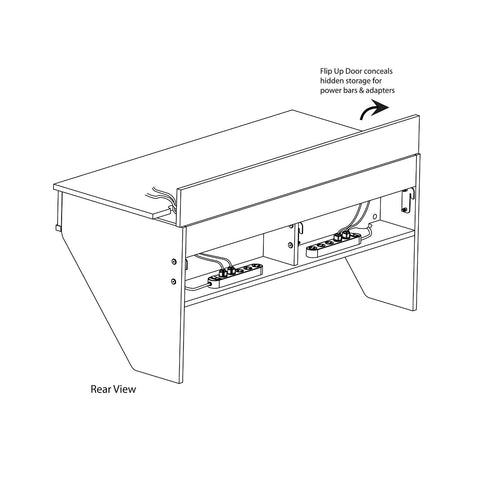 Flip Up Door conceals hidden storage for power bars & adapters

Rear View